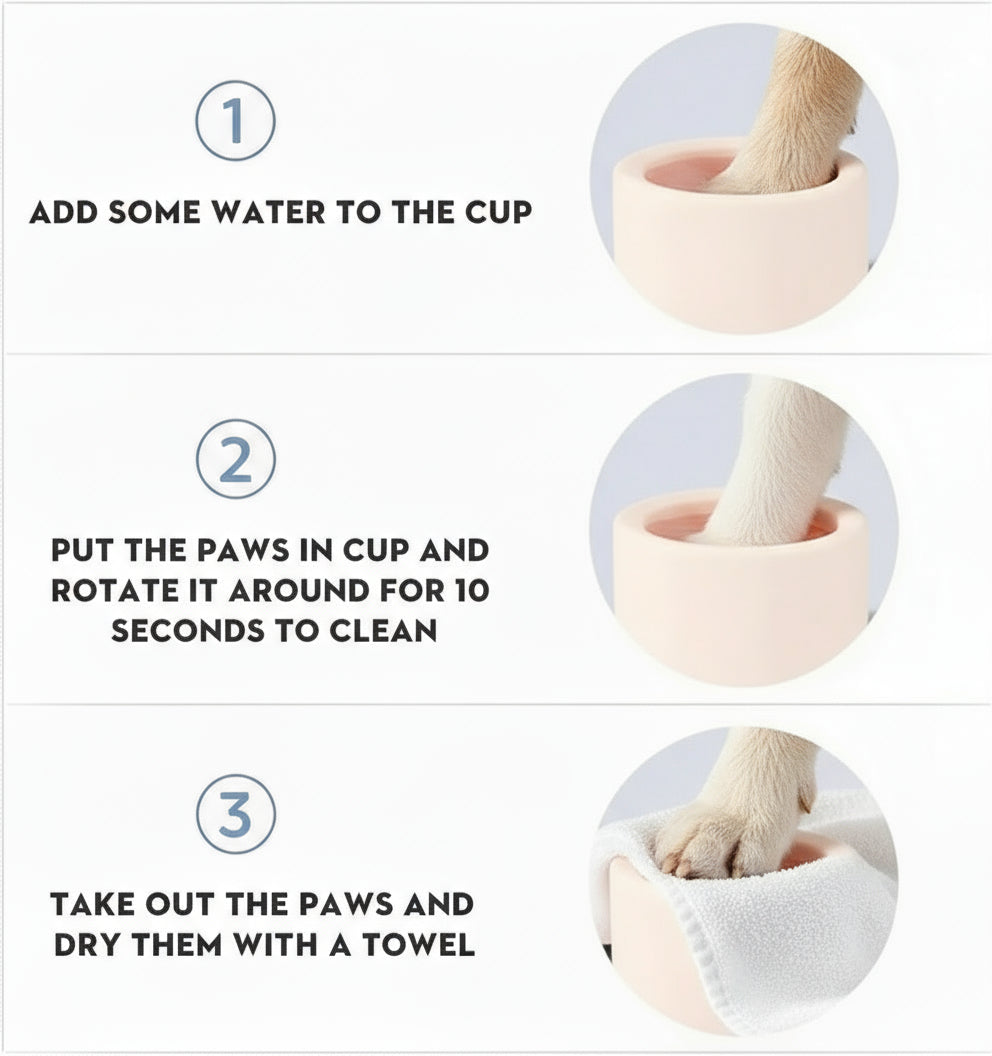 1

ADD SOME WATER TO THE CUP

2

PUT THE PAWS IN CUP AND ROTATE IT AROUND FOR 10 SECONDS TO CLEAN

3

TAKE OUT THE PAWS AND DRY THEM WITH A TOWEL